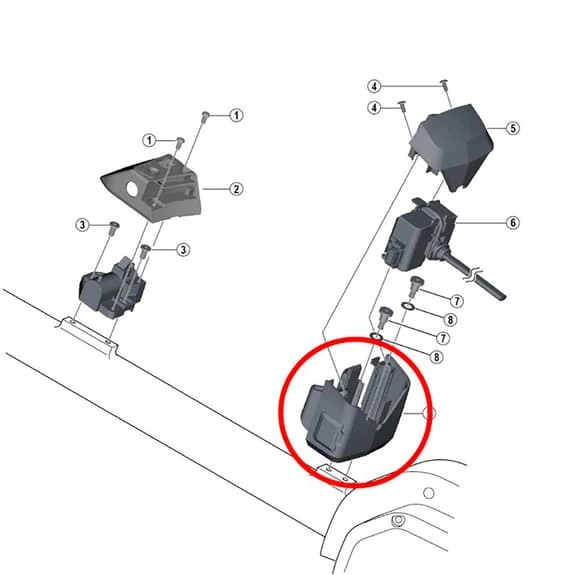 1
1
2
3
3
4
4
5
6
7
8
7
8